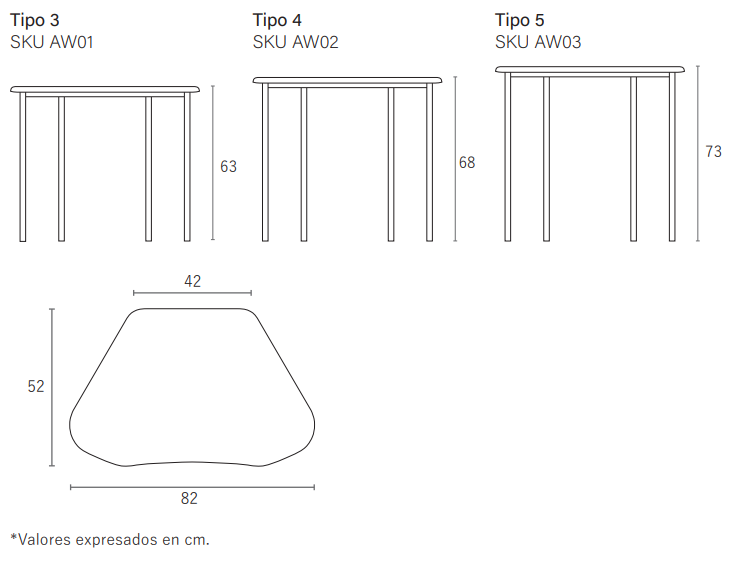 Tipo 3
SKU AW01

63

Tipo 4
SKU AW02

68

Tipo 5
SKU AW03

73

42

52

82

*Valores expresados en cm.