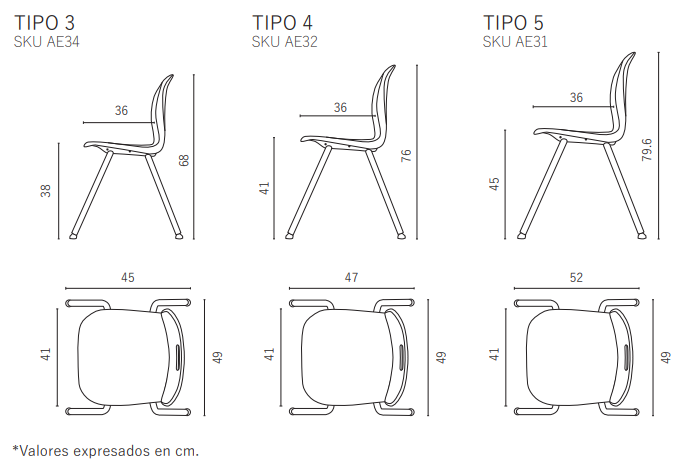 TIPO 3
SKU AE34

36
38
68

45
41
49

TIPO 4
SKU AE32

36
41
76

47
41
49

TIPO 5
SKU AE31

36
45
79.6

52
41
49

*Valores expresados en cm.