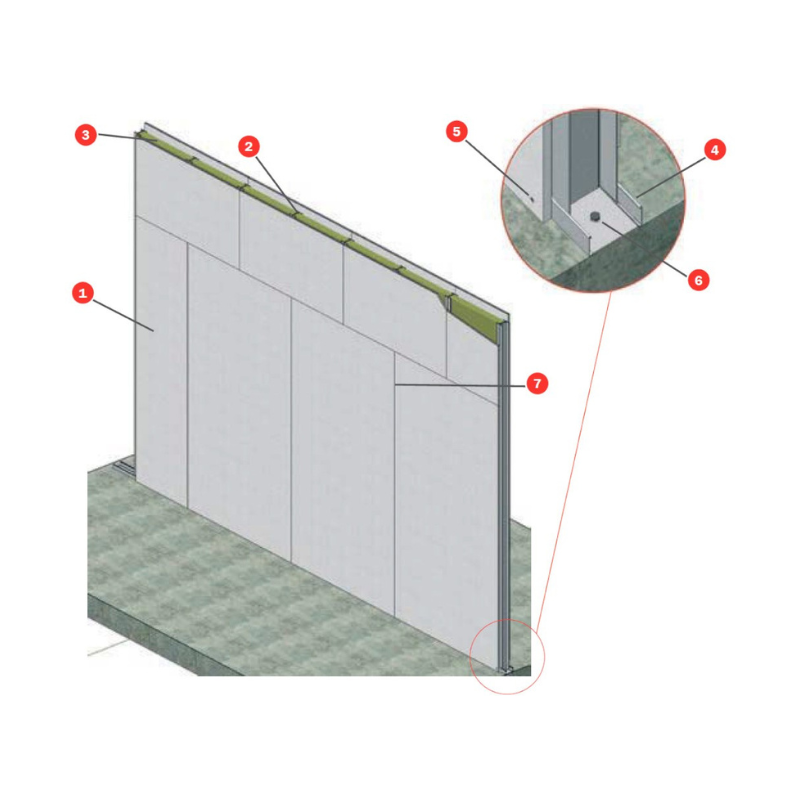 3
2
5
4
6
1
7